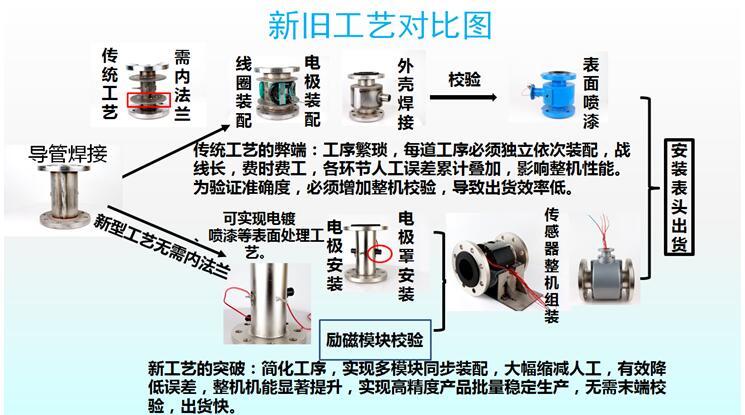 新旧工艺对比图

传统工艺

需内法兰

线圈装配

电极装配

外壳焊接

校验

表面喷漆

导管焊接

传统工艺的弊端：工序繁琐，每道工序必须独立依次装配，战线长，费时费工，各环节人工误差累计叠加，影响整机性能。为验证准确度，必须增加整机校验，导致出货效率低。

安装表头出货

新型工艺无需内法兰

可实现电镀喷漆等表面处理工艺。

电极安装

电极罩安装

传感器整机组装

励磁模块校验

新工艺的突破：简化工序，实现多模块同步装配，大幅缩减人工，有效降低误差，整机机能显著提升，实现高精度产品批量稳定生产，无需末端校验，出货快。